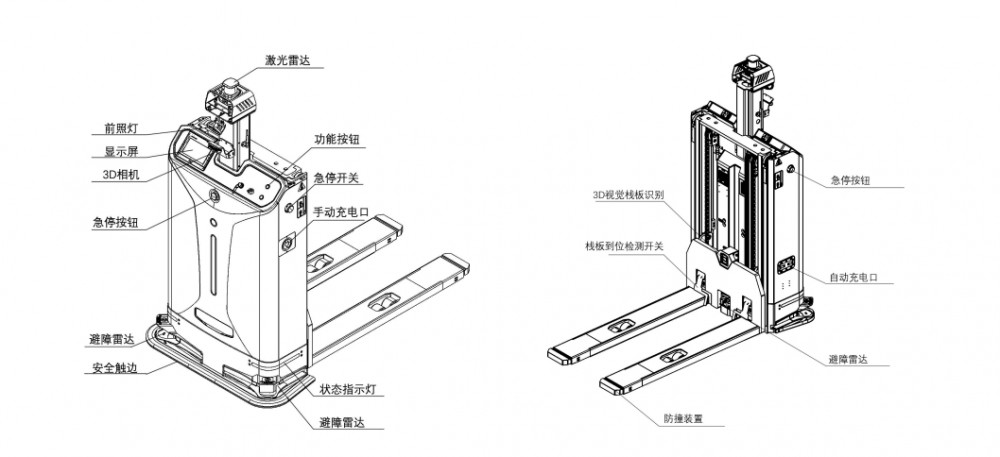 激光雷达
前照灯
显示屏
3D相机
急停按钮
功能按钮
急停开关
手动充电口
避障雷达
安全触边
状态指示灯
避障雷达

3D视觉栈板识别
栈板到位检测开关
急停按钮
自动充电口
避障雷达
防撞装置