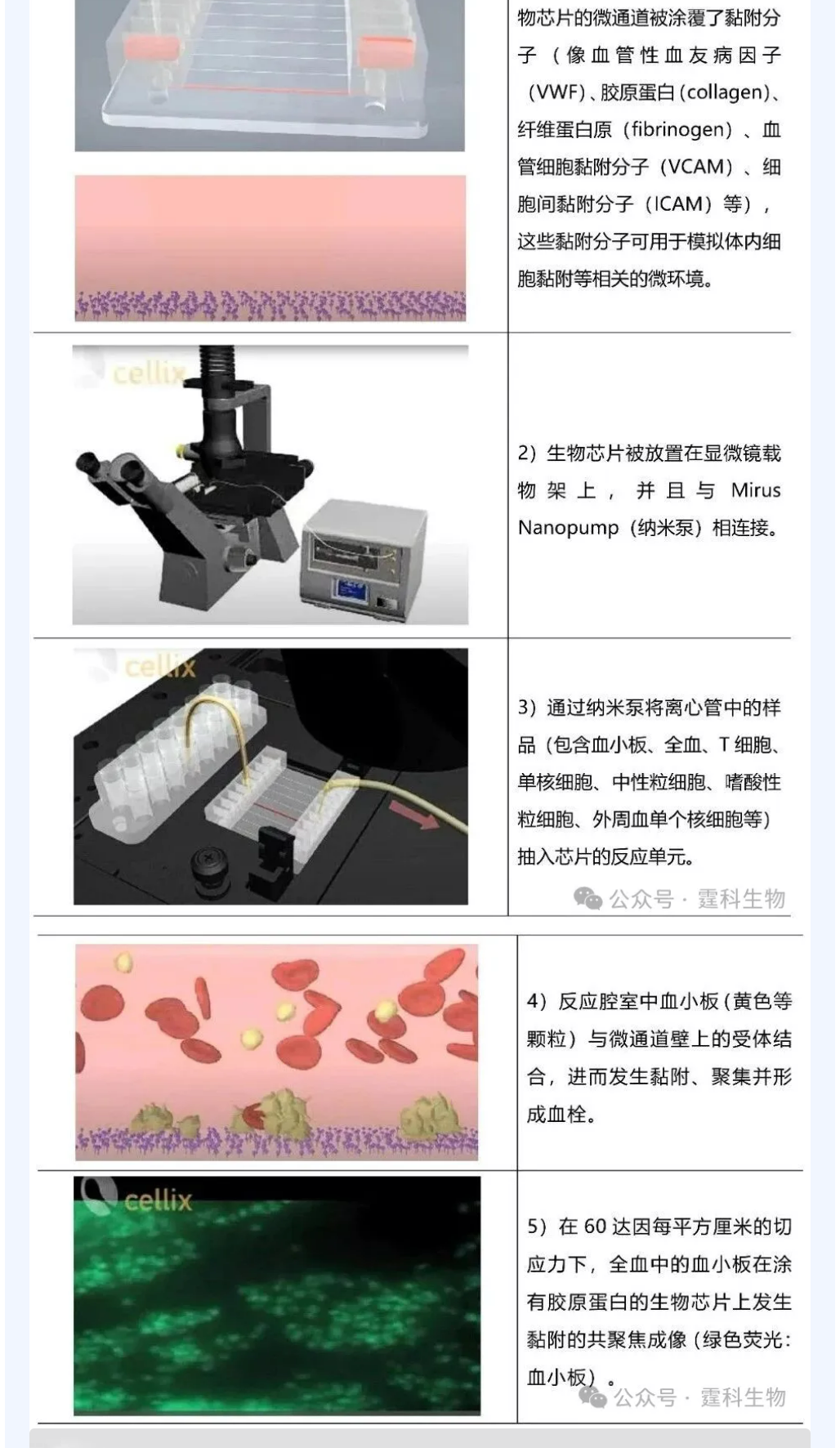 物芯片的微通道被涂覆了黏附分子（像血管性血友病因子（VWF）、胶原蛋白（collagen）、纤维蛋白原（fibrinogen）、血管细胞黏附分子（VCAM）、细胞间黏附分子（ICAM）等），这些黏附分子可用于模拟体内细胞黏附等相关的微环境。

cellix

2）生物芯片被放置在显微镜载物架上，并且与 Mirus Nanopump（纳米泵）相连接。

cellix

3）通过纳米泵将离心管中的样品（包含血小板、全血、T 细胞、单核细胞、中性粒细胞、嗜酸性粒细胞、外周血单个核细胞等）抽入芯片的反应单元。

公众号 · 霆科生物

4）反应腔室中血小板（黄色等颗粒）与微通道壁上的受体结合，进而发生黏附、聚集并形成血栓。

cellix

5）在 60 达因每平方厘米的切应力下，全血中的血小板在涂有胶原蛋白的生物芯片上发生黏附的共聚焦成像（绿色荧光：血小板）。

公众号 · 霆科生物