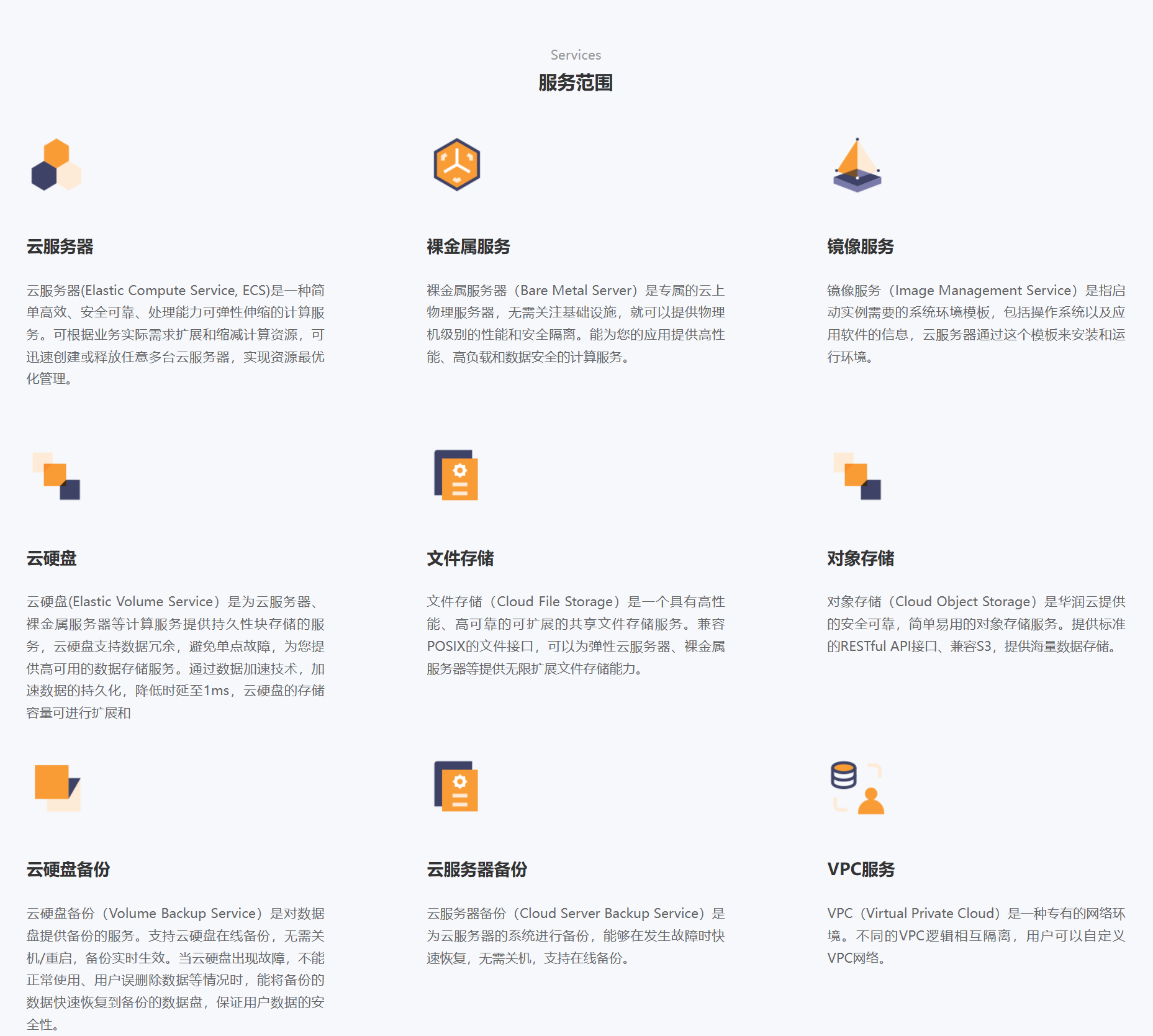 Services
服务范围

云服务器

云服务器(Elastic Compute Service, ECS)是一种简单高效、安全可靠、处理能力可弹性伸缩的计算服务。可根据业务实际需求扩展和缩减计算资源，可迅速创建或释放任意多台云服务器，实现资源最优化管理。

裸金属服务

裸金属服务器（Bare Metal Server）是专属的云上物理服务器，无需关注基础设施，就可以提供物理机级别的性能和安全隔离。能为您的应用提供高性能、高负载和数据安全的计算服务。

镜像服务

镜像服务（Image Management Service）是指启动实例需要的系统环境模板，包括操作系统以及应用软件的信息，云服务器通过这个模板来安装和运行环境。

云硬盘

云硬盘(Elastic Volume Service）是为云服务器、裸金属服务器等计算服务提供持久性块存储的服务，云硬盘支持数据冗余，避免单点故障，为您提供高可用的数据存储服务。通过数据加速技术，加速数据的持久化，降低时延至1ms，云硬盘的存储容量可进行扩展和

文件存储

文件存储（Cloud File Storage）是一个具有高性能、高可靠的可扩展的共享文件存储服务。兼容POSIX的文件接口，可以为弹性云服务器、裸金属服务器等提供无限扩展文件存储能力。

对象存储

对象存储（Cloud Object Storage）是华润云提供的安全可靠，简单易用的对象存储服务。提供标准的RESTful API接口、兼容S3，提供海量数据存储。

云硬盘备份

云硬盘备份（Volume Backup Service）是对数据盘提供备份的服务。支持云硬盘在线备份，无需关机/重启，备份实时生效。当云硬盘出现故障，不能正常使用、用户误删除数据等情况时，能将备份的数据快速恢复到备份的数据盘，保证用户数据的安全性。

云服务器备份

云服务器备份（Cloud Server Backup Service）是为云服务器的系统进行备份，能够在发生故障时快速恢复，无需关机，支持在线备份。

VPC服务

VPC（Virtual Private Cloud）是一种专有的网络环境。不同的VPC逻辑相互隔离，用户可以自定义VPC网络。