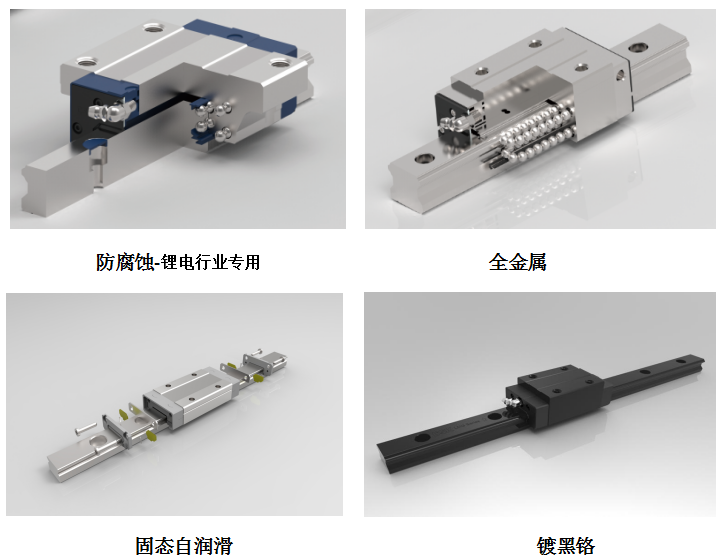 防腐蚀-锂电行业专用

全金属

固态自润滑

镀黑铬