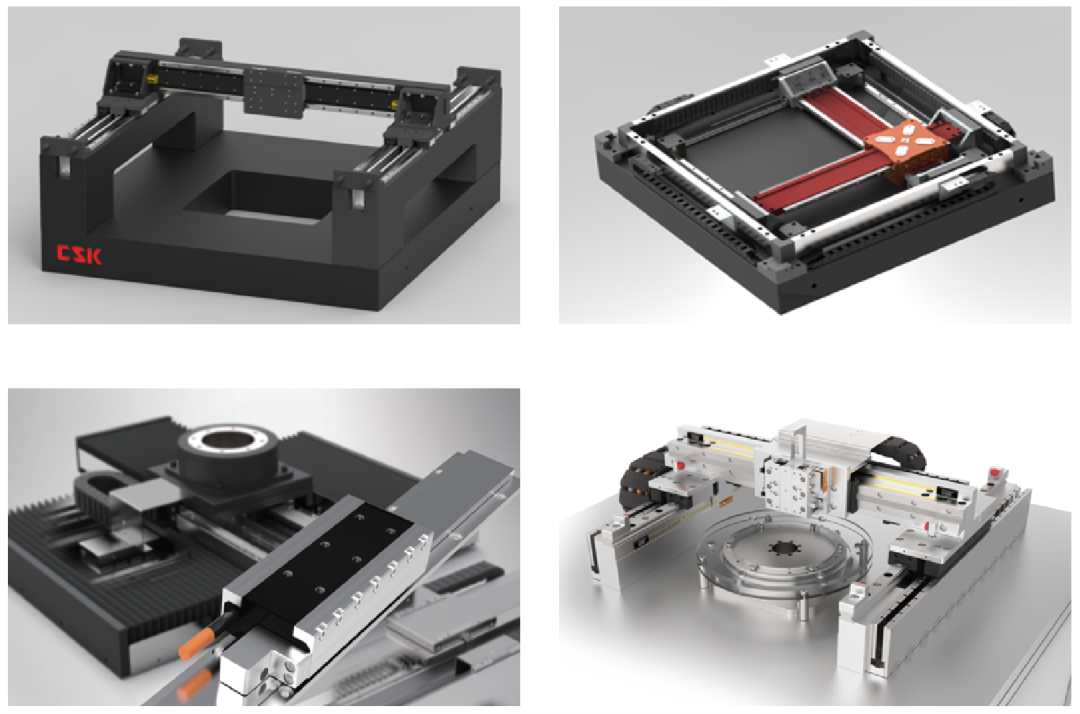 CSK