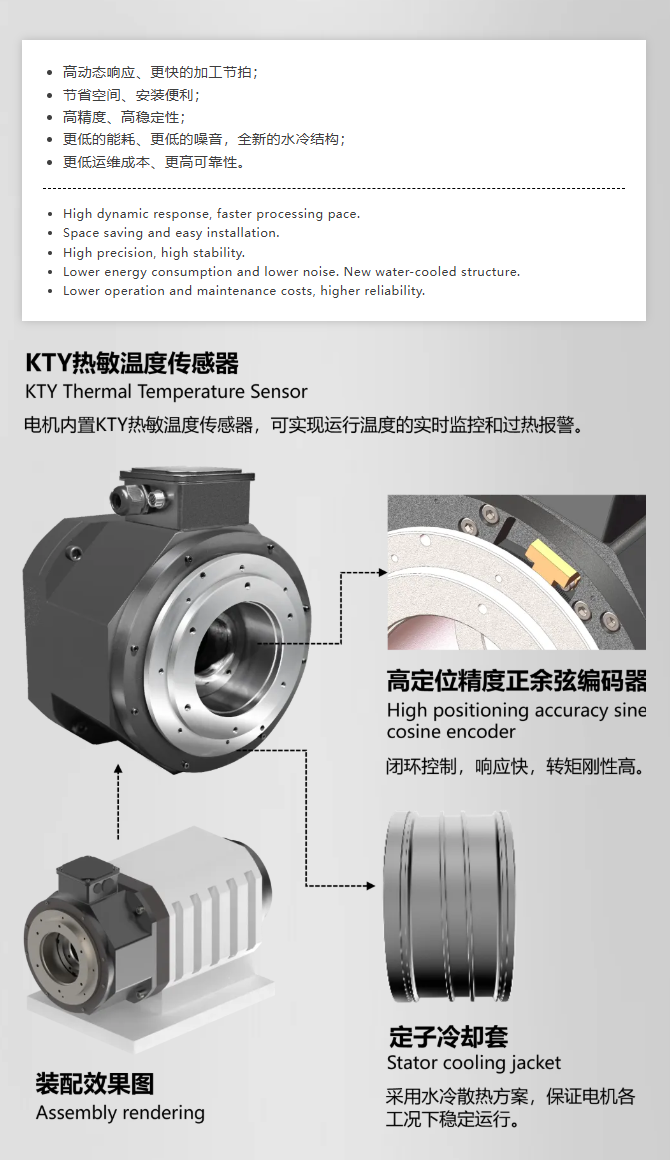 - 高动态响应、更快的加工节拍；
- 节省空间、安装便利；
- 高精度、高稳定性；
- 更低的能耗、更低的噪音，全新的水冷结构；
- 更低运维成本、更高可靠性。

- High dynamic response, faster processing pace.
- Space saving and easy installation.
- High precision, high stability.
- Lower energy consumption and lower noise. New water-cooled structure.
- Lower operation and maintenance costs, higher reliability.

KTY热敏温度传感器
KTY Thermal Temperature Sensor
电机内置KTY热敏温度传感器，可实现运行温度的实时监控和过热报警。

高定位精度正余弦编码器
High positioning accuracy sine cosine encoder
闭环控制，响应快，转矩刚性高。

定子冷却套
Stator cooling jacket
采用水冷散热方案，保证电机各工况下稳定运行。

装配效果图
Assembly rendering