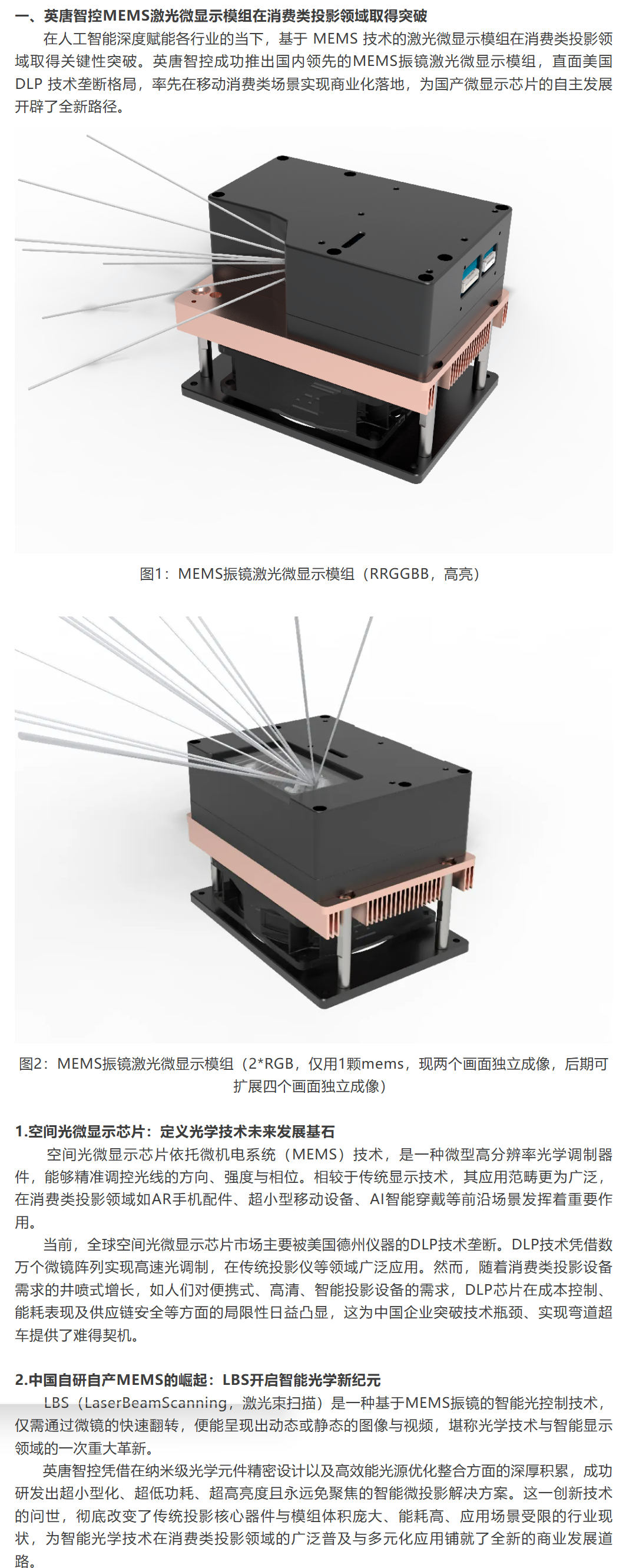 一、英唐智控MEMS激光微显示模组在消费类投影领域取得突破

在人工智能深度赋能各行业的当下，基于 MEMS 技术的激光微显示模组在消费类投影领域取得关键性突破。英唐智控成功推出国内领先的MEMS振镜激光微显示模组，直面美国 DLP 技术垄断格局，率先在移动消费类场景实现商业化落地，为国产微显示芯片的自主发展开辟了全新路径。

图1：MEMS振镜激光微显示模组（RRGGBB，高亮）

图2：MEMS振镜激光微显示模组（2*RGB，仅用1颗mems，现两个画面独立成像，后期可扩展四个画面独立成像）

1.空间光微显示芯片：定义光学技术未来发展基石

空间光微显示芯片依托微机电系统（MEMS）技术，是一种微型高分辨率光学调制器件，能够精准调控光线的方向、强度与相位。相较于传统显示技术，其应用范畴更为广泛，在消费类投影领域如AR手机配件、超小型移动设备、AI智能穿戴等前沿场景发挥着重要作用。

当前，全球空间光微显示芯片市场主要被美国德州仪器的DLP技术垄断。DLP技术凭借数万个微镜阵列实现高速光调制，在传统投影仪等领域广泛应用。然而，随着消费类投影设备需求的井喷式增长，如人们对便携式、高清、智能投影设备的需求，DLP芯片在成本控制、能耗表现及供应链安全等方面的局限性日益凸显，这为中国企业突破技术瓶颈、实现弯道超车提供了难得契机。

2.中国自研自产MEMS的崛起：LBS开启智能光学新纪元

LBS（LaserBeamScanning，激光束扫描）是一种基于MEMS振镜的智能光控制技术，仅需通过微镜的快速翻转，便能呈现出动态或静态的图像与视频，堪称光学技术与智能显示领域的一次重大革新。

英唐智控凭借在纳米级光学元件精密设计以及高效能光源优化整合方面的深厚积累，成功研发出超小型化、超低功耗、超高亮度且永远免聚焦的智能微投影解决方案。这一创新技术的问世，彻底改变了传统投影核心器件与模组体积庞大、能耗高、应用场景受限的行业现状，为智能光学技术在消费类投影领域的广泛普及与多元化应用铺就了全新的商业发展道路。