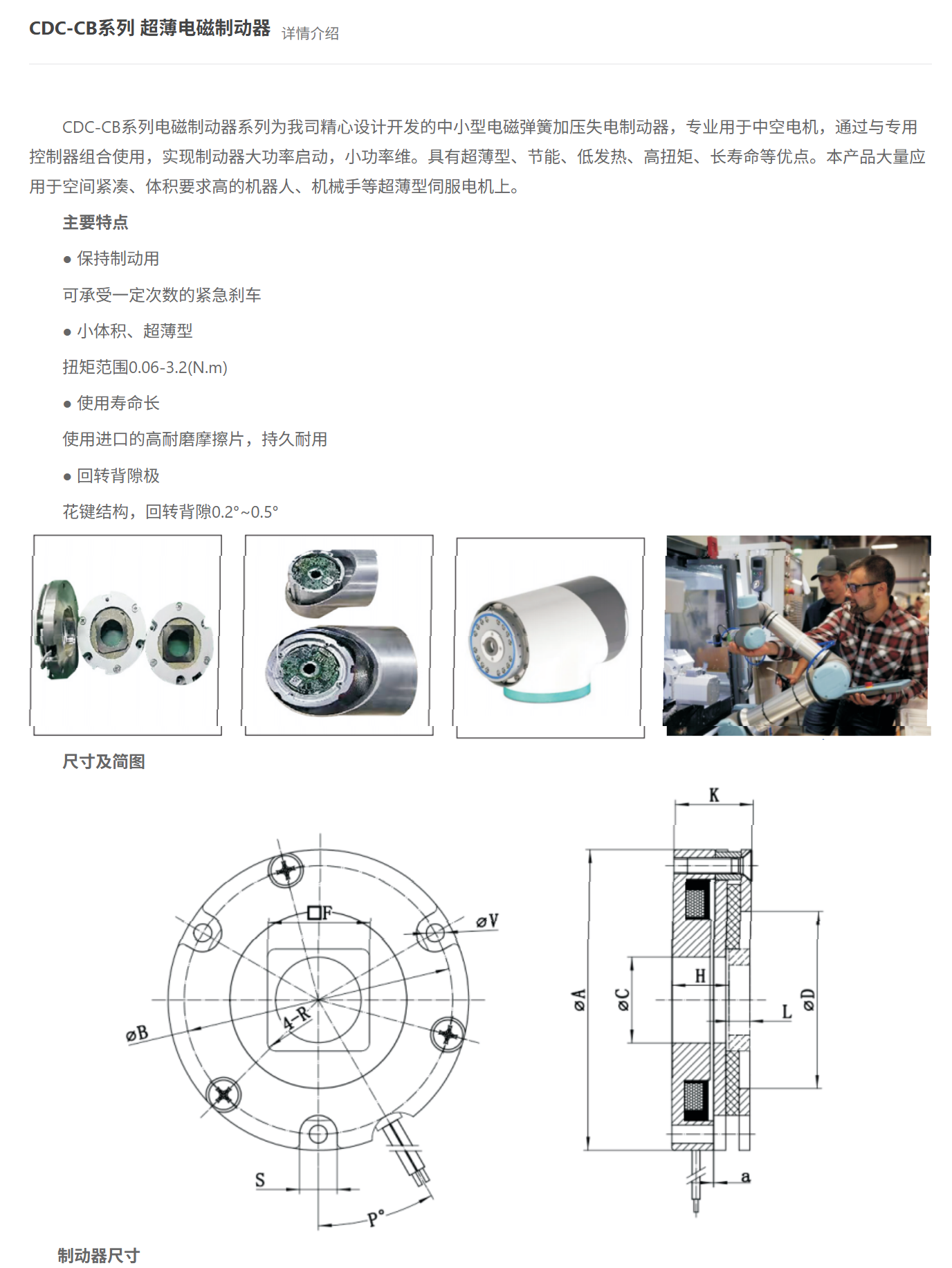 CDC-CB系列 超薄电磁制动器 详情介绍

CDC-CB系列电磁制动器系列为我司精心设计开发的中小型电磁弹簧加压失电制动器，专业用于中空电机，通过与专用控制器组合使用，实现制动器大功率启动，小功率维。具有超薄型、节能、低发热、高扭矩、长寿命等优点。本产品大量应用于空间紧凑、体积要求高的机器人、机械手等超薄型伺服电机上。

主要特点

● 保持制动用

可承受一定次数的紧急刹车

● 小体积、超薄型

扭矩范围0.06-3.2(N.m)

● 使用寿命长

使用进口的高耐磨摩擦片，持久耐用

● 回转背隙极

花键结构，回转背隙0.2°~0.5°

尺寸及简图

□F
øV
øB
4-R
S
P°

K
øA
øC
H
L
øD
a

制动器尺寸