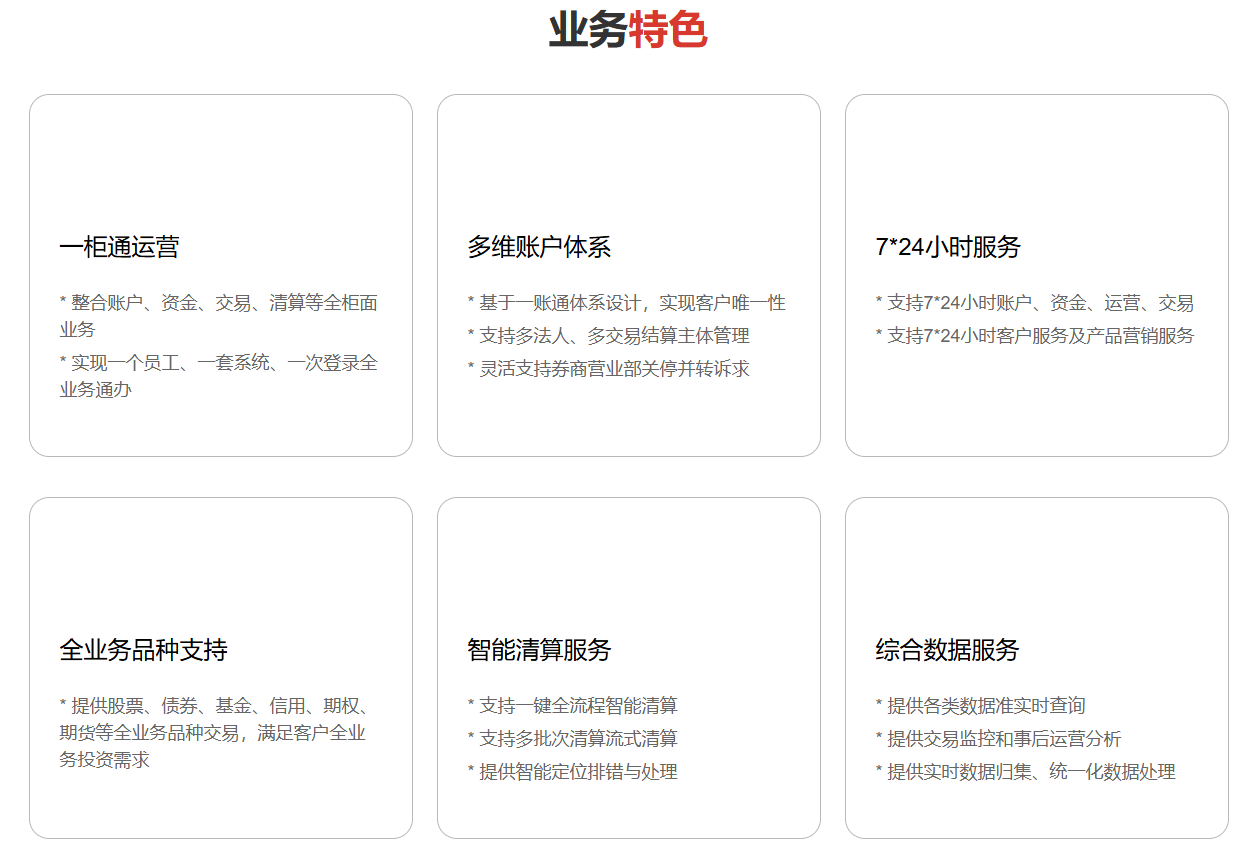 业务特色

一柜通运营

* 整合账户、资金、交易、清算等全柜面业务

* 实现一个员工、一套系统、一次登录全业务通办

多维账户体系

* 基于一账通体系设计，实现客户唯一性

* 支持多法人、多交易结算主体管理

* 灵活支持券商营业部关停并转诉求

7*24小时服务

* 支持7*24小时账户、资金、运营、交易

* 支持7*24小时客户服务及产品营销服务

全业务品种支持

* 提供股票、债券、基金、信用、期权、期货等全业务品种交易，满足客户全业务投资需求

智能清算服务

* 支持一键全流程智能清算

* 支持多批次清算流式清算

* 提供智能定位排错与处理

综合数据服务

* 提供各类数据准实时查询

* 提供交易监控和事后运营分析

* 提供实时数据归集、统一化数据处理