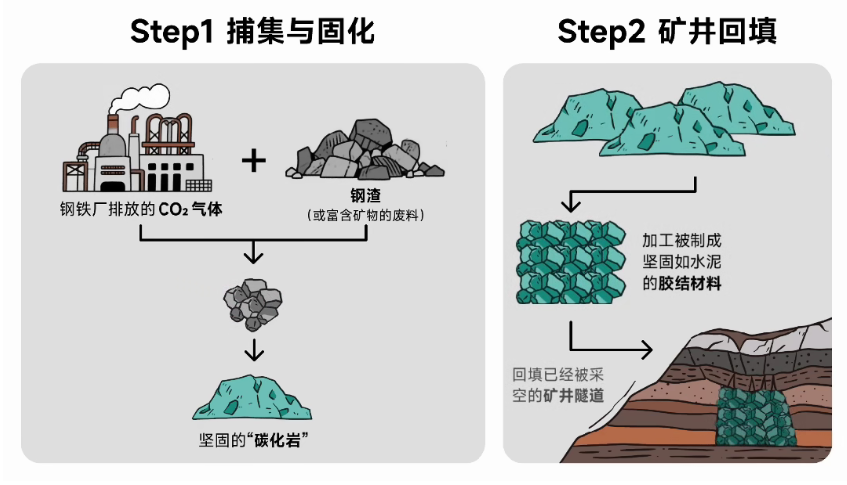 Step1 捕集与固化

钢铁厂排放的 $CO_2$ 气体

+

钢渣
（或富含矿物的废料）

坚固的“碳化岩”

Step2 矿井回填

加工被制成坚固如水泥的胶结材料

回填已经被采空的矿井隧道