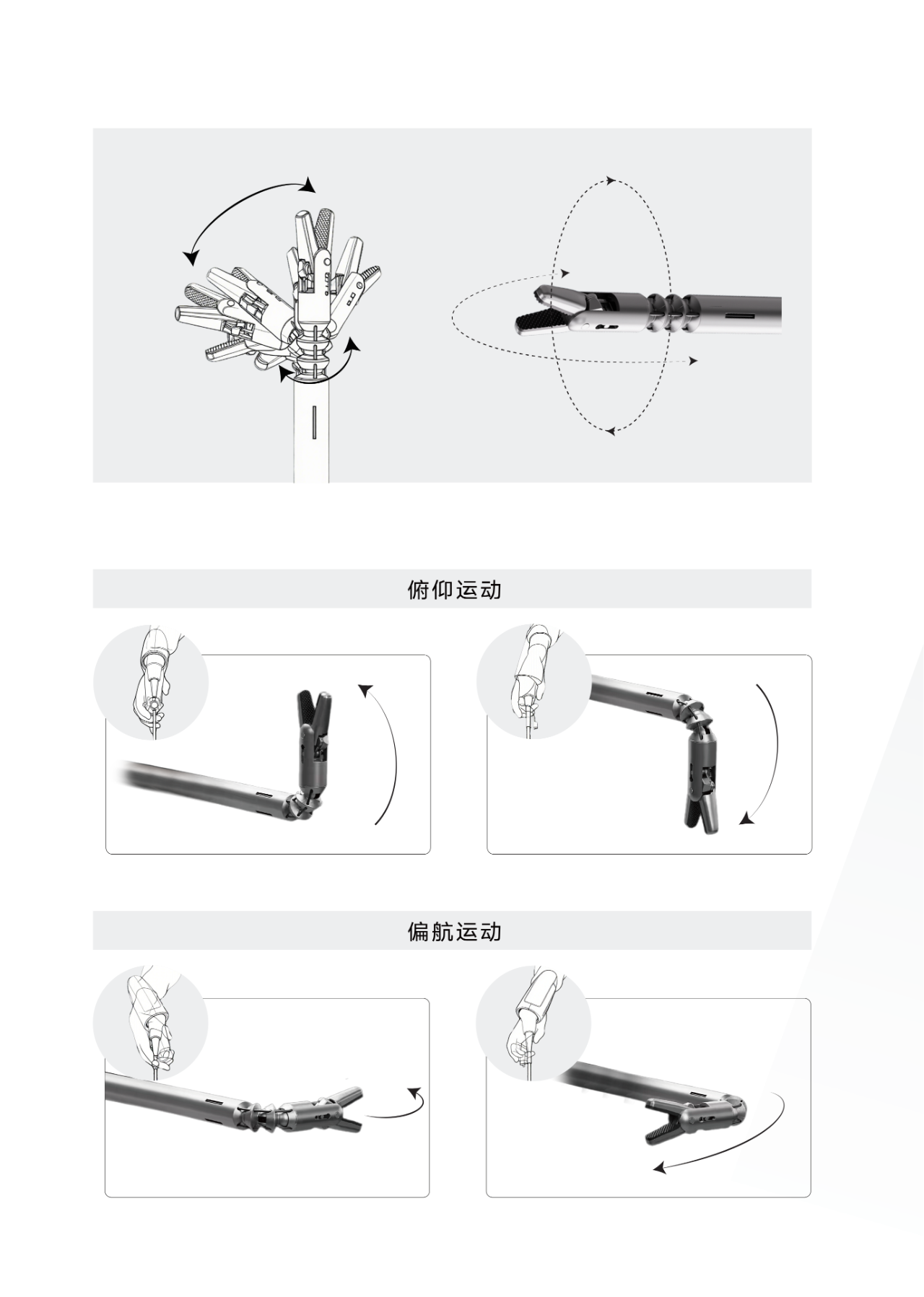 俯仰运动

偏航运动